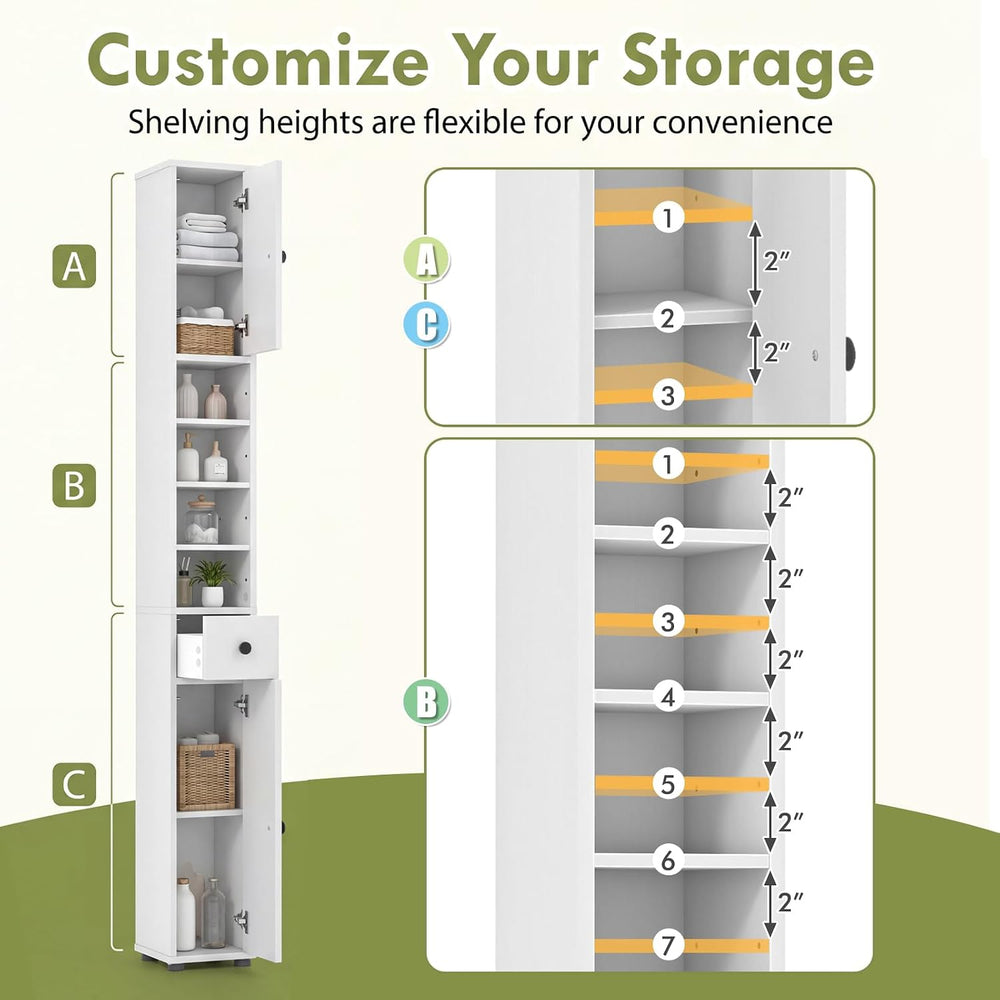 Customize Your Storage

Shelving heights are flexible for your convenience

A

B

C

A

C

1

2"

2

2"

3

B

1

2"

2

2"

3

2"

4

2"

5

2"

6

2"

7