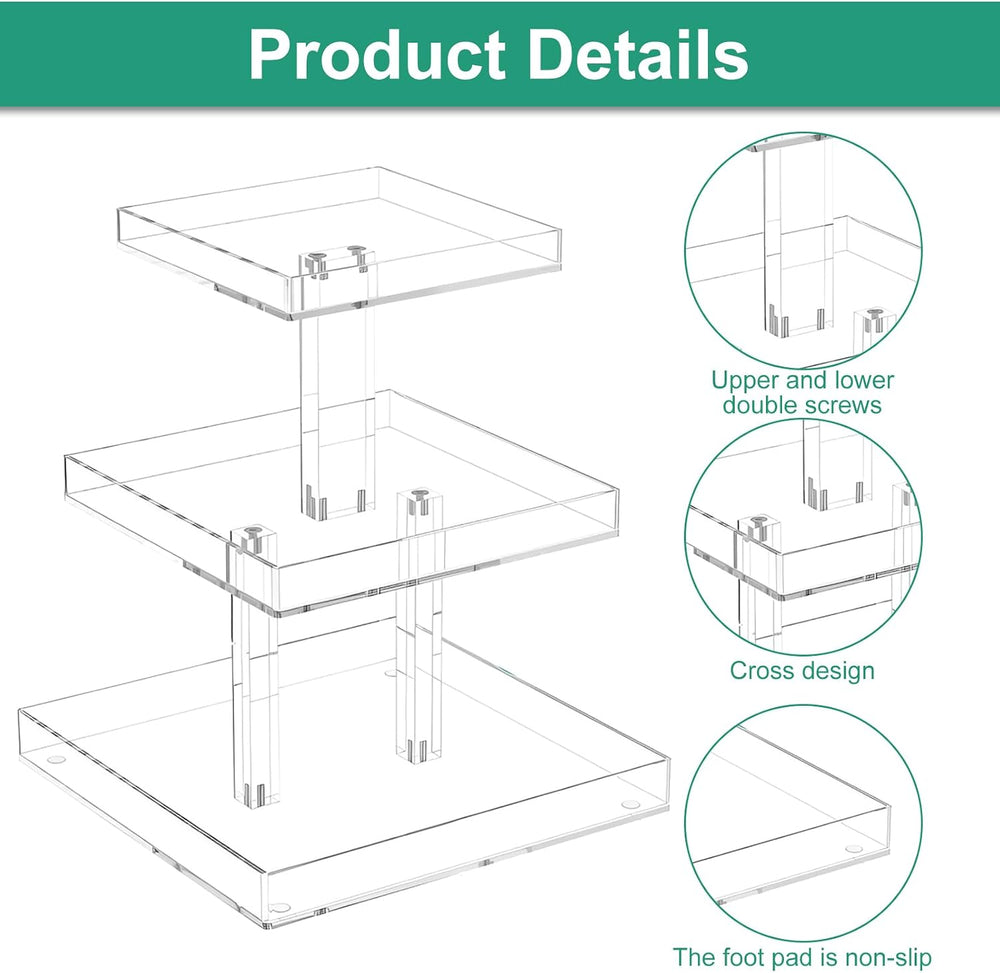 Product Details

Upper and lower double screws

Cross design

The foot pad is non-slip