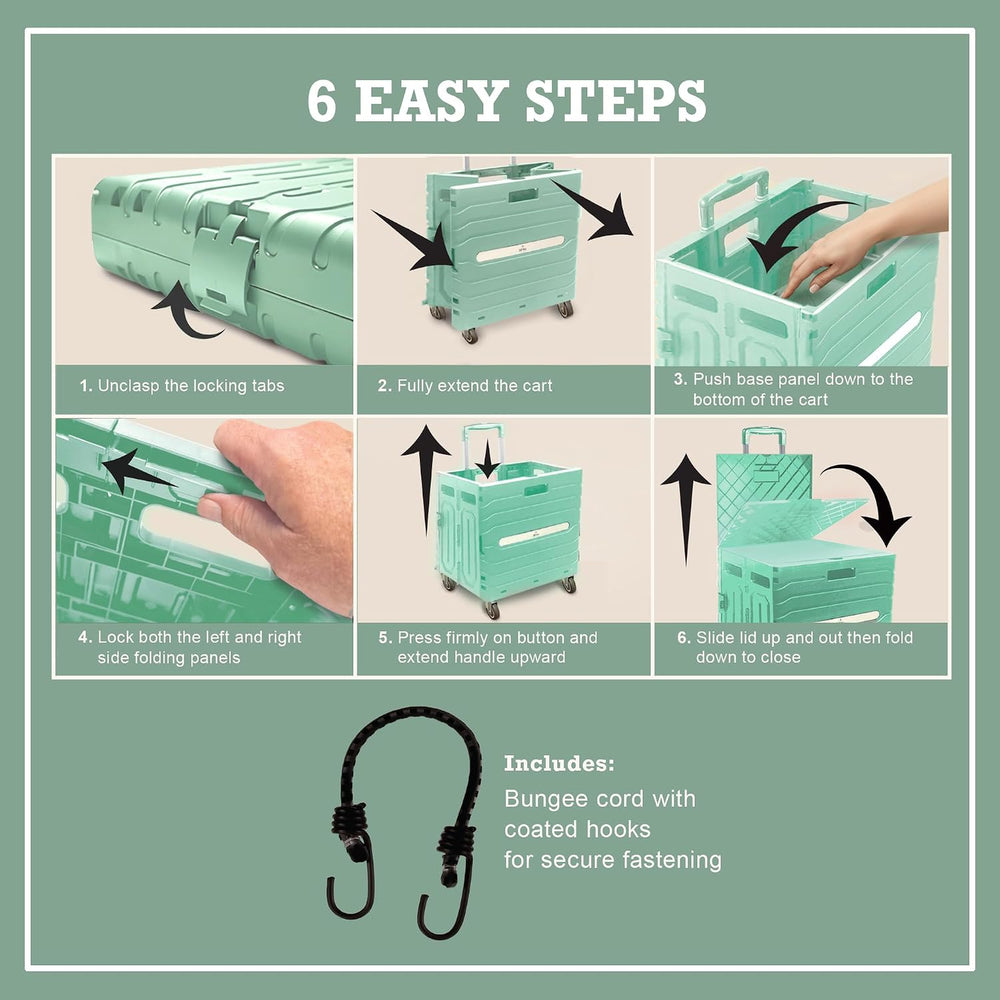 6 EASY STEPS

1. Unclasp the locking tabs

2. Fully extend the cart

3. Push base panel down to the bottom of the cart

4. Lock both the left and right side folding panels

5. Press firmly on button and extend handle upward

6. Slide lid up and out then fold down to close

Includes:
Bungee cord with coated hooks for secure fastening