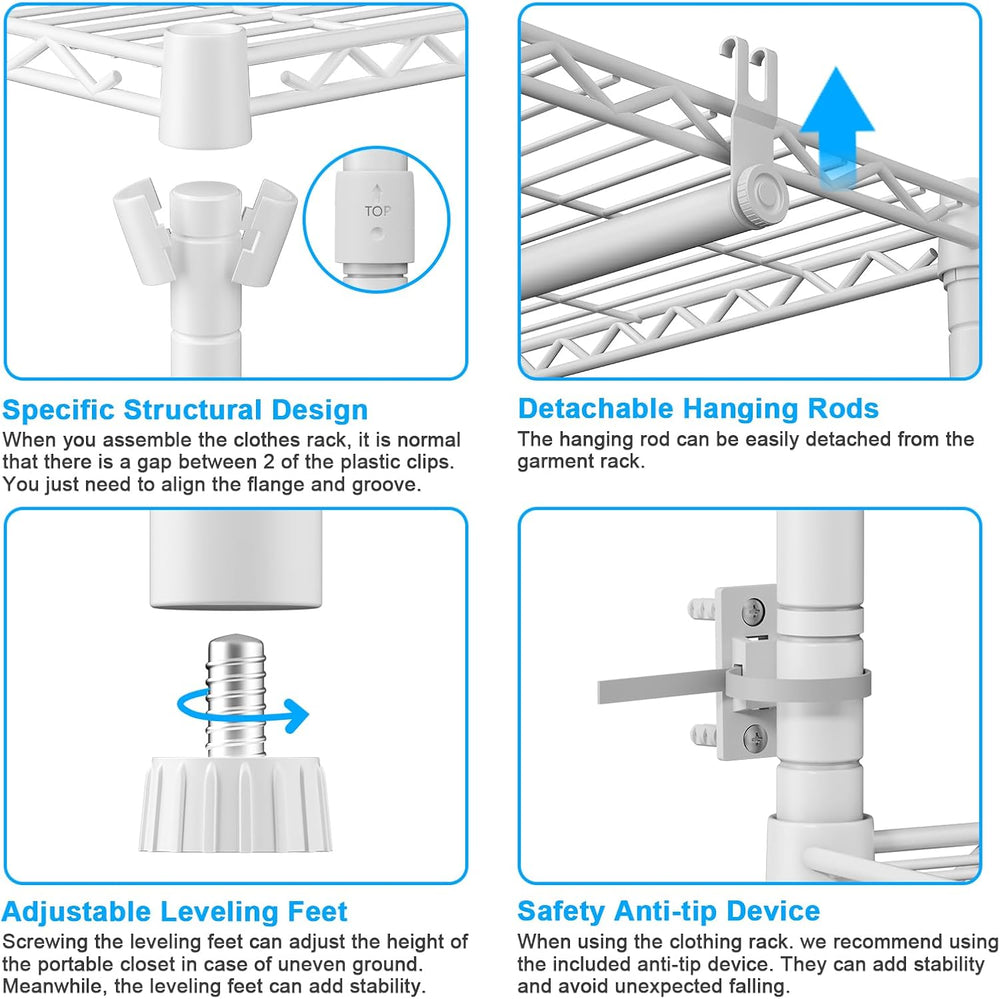 TOP

Specific Structural Design
When you assemble the clothes rack, it is normal that there is a gap between 2 of the plastic clips. You just need to align the flange and groove.

Detachable Hanging Rods
The hanging rod can be easily detached from the garment rack.

Adjustable Leveling Feet
Screwing the leveling feet can adjust the height of the portable closet in case of uneven ground. Meanwhile, the leveling feet can add stability.

Safety Anti-tip Device
When using the clothing rack. we recommend using the included anti-tip device. They can add stability and avoid unexpected falling.