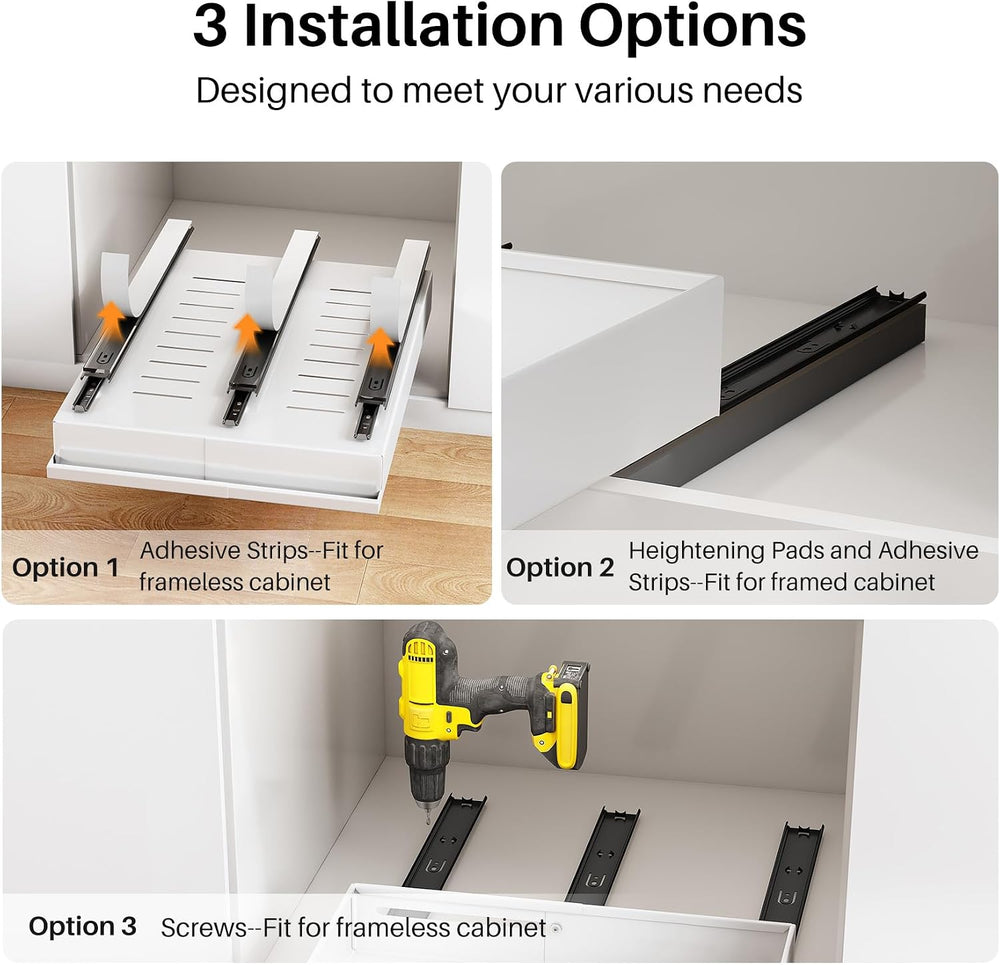 3 Installation Options

Designed to meet your various needs

Option 1 Adhesive Strips--Fit for frameless cabinet

Option 2 Heightening Pads and Adhesive Strips--Fit for framed cabinet

Option 3 Screws--Fit for frameless cabinet