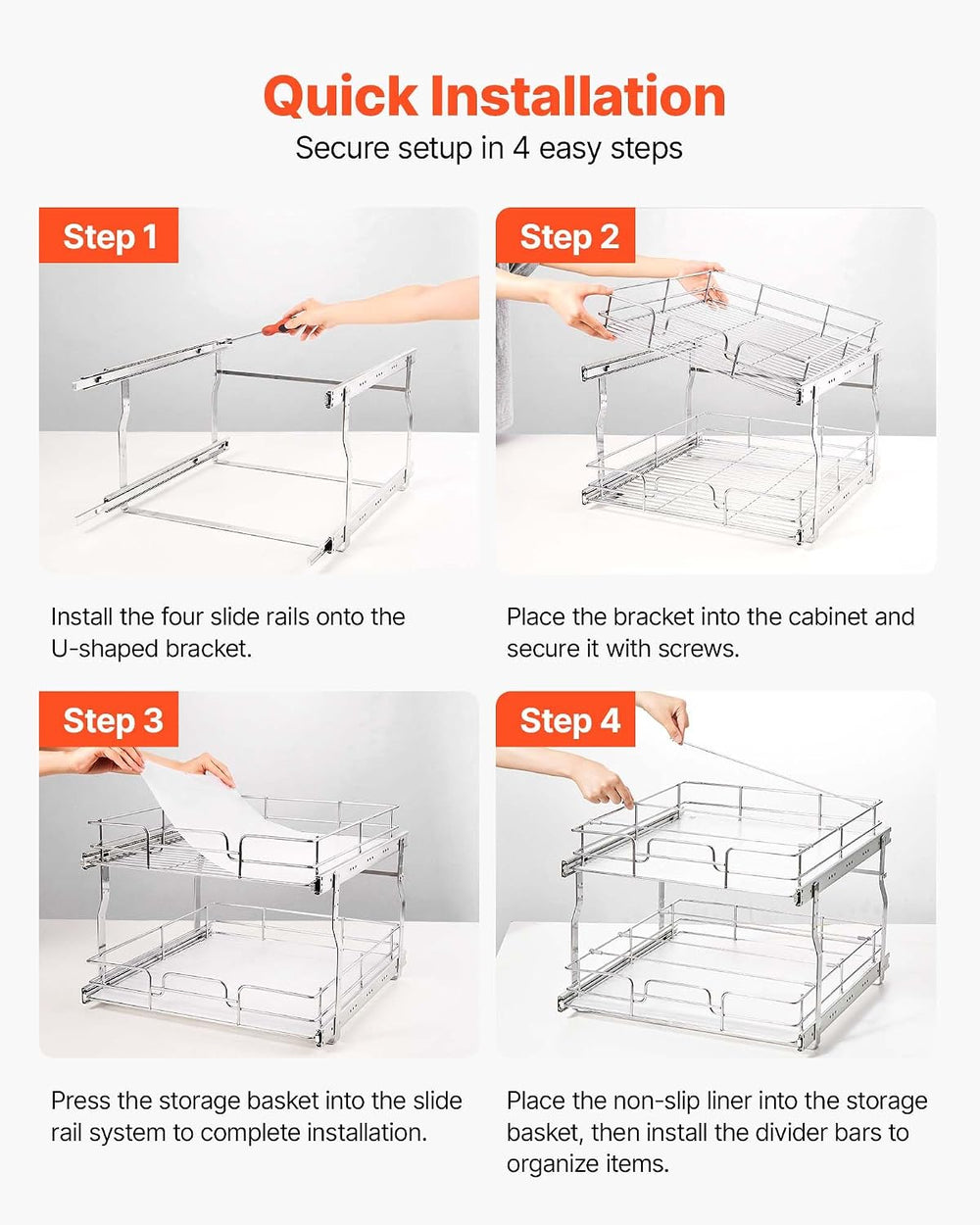 Quick Installation
Secure setup in 4 easy steps

Step 1

Install the four slide rails onto the U-shaped bracket.

Step 2

Place the bracket into the cabinet and secure it with screws.

Step 3

Press the storage basket into the slide rail system to complete installation.

Step 4

Place the non-slip liner into the storage basket, then install the divider bars to organize items.