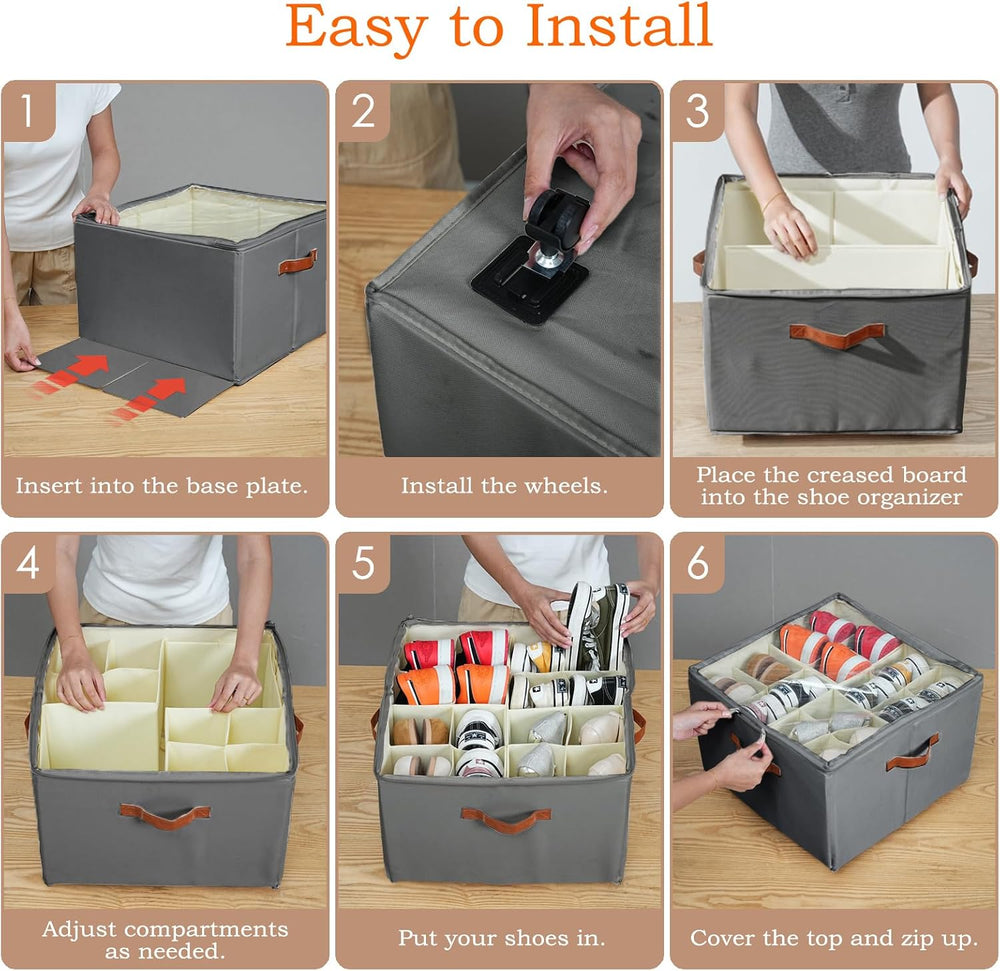 Easy to Install

1

Insert into the base plate.

2

Install the wheels.

3

Place the creased board into the shoe organizer

4

Adjust compartments as needed.

5

Put your shoes in.

6

Cover the top and zip up.