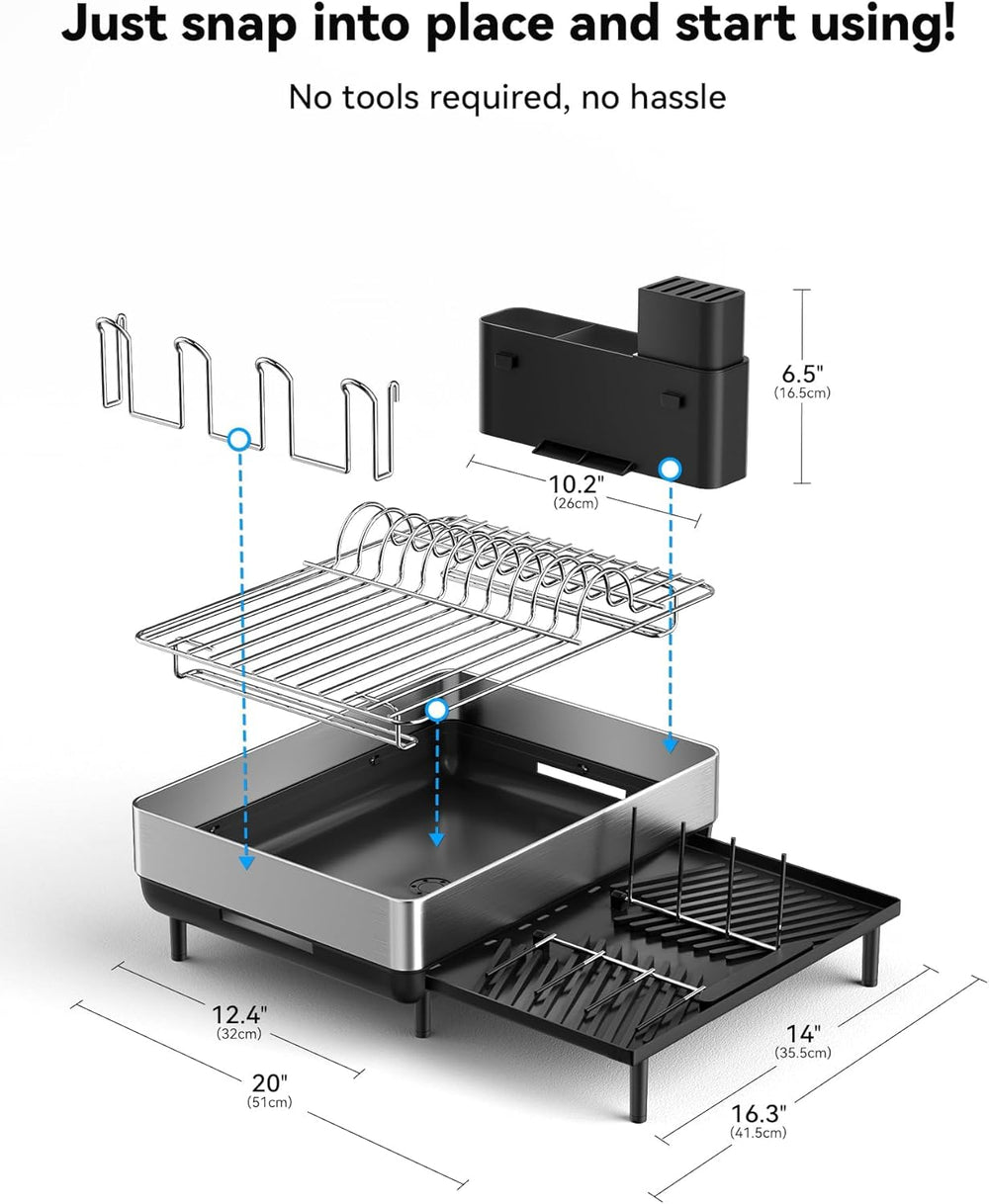 Just snap into place and start using!

No tools required, no hassle

6.5"
(16.5cm)

10.2"
(26cm)

12.4"
(32cm)

20"
(51cm)

14"
(35.5cm)

16.3"
(41.5cm)