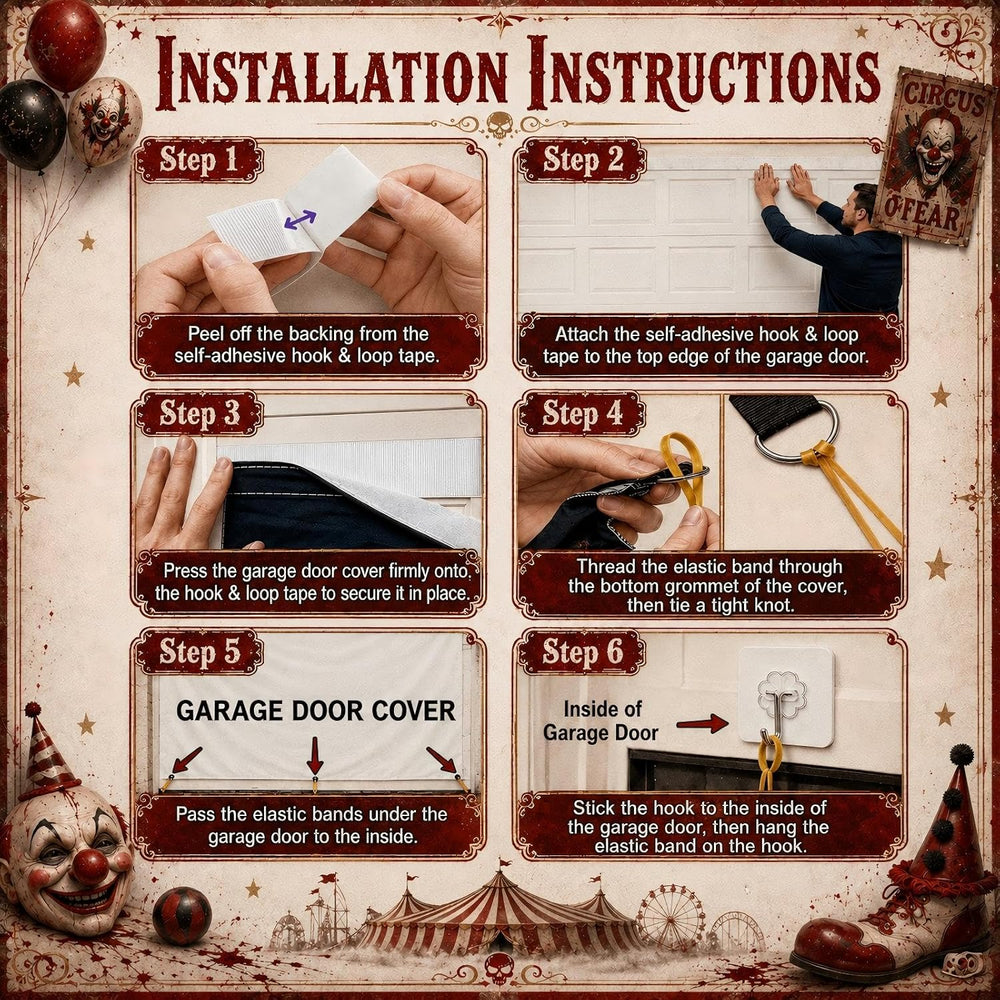 INSTALLATION INSTRUCTIONS

CIRCUS O'FEAR

Step 1

Peel off the backing from the self-adhesive hook & loop tape.

Step 2

Attach the self-adhesive hook & loop tape to the top edge of the garage door.

Step 3

Press the garage door cover firmly onto the hook & loop tape to secure it in place.

Step 4

Thread the elastic band through the bottom grommet of the cover, then tie a tight knot.

Step 5

GARAGE DOOR COVER

Pass the elastic bands under the garage door to the inside.

Step 6

Inside of Garage Door

Stick the hook to the inside of the garage door, then hang the elastic band on the hook.