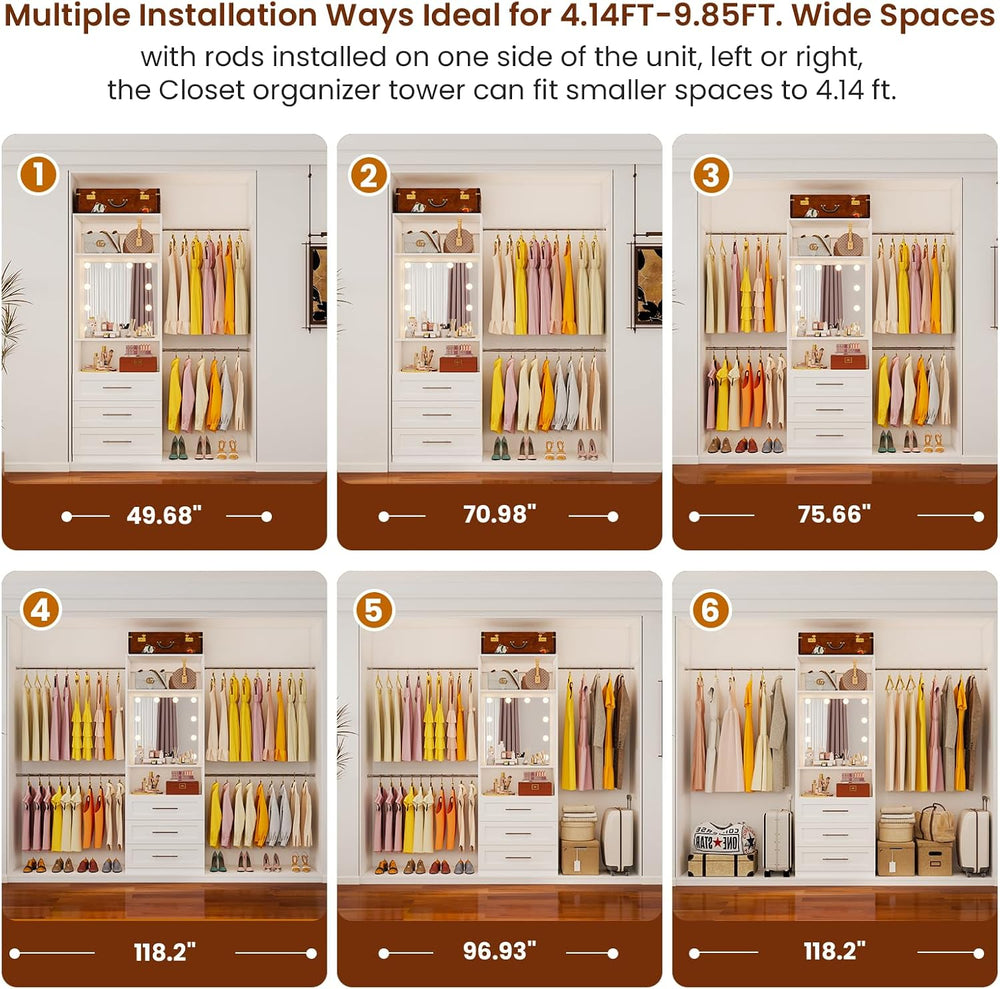 Multiple Installation Ways Ideal for 4.14FT-9.85FT. Wide Spaces

with rods installed on one side of the unit, left or right, the Closet organizer tower can fit smaller spaces to 4.14 ft.

1

49.68"

2

70.98"

3

75.66"

4

118.2"

5

96.93"

6

118.2"