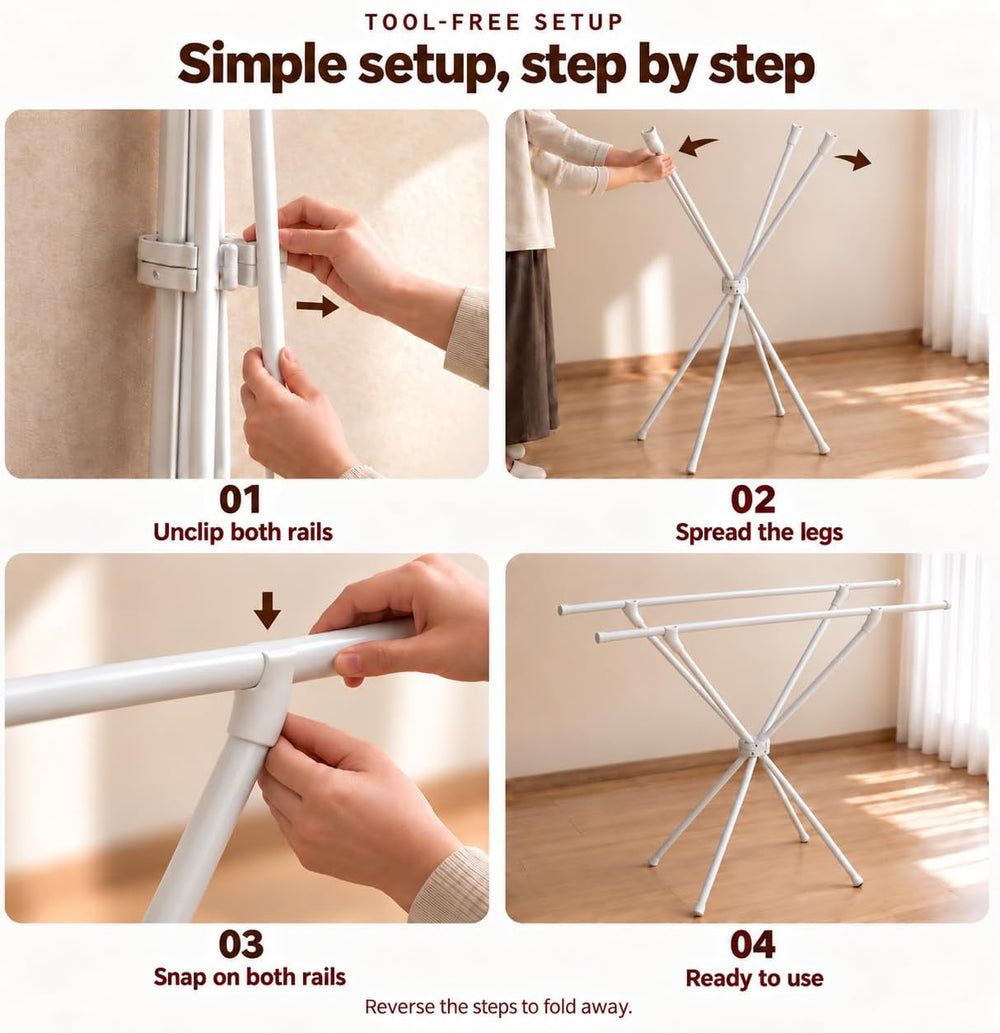 TOOL-FREE SETUP

Simple setup, step by step

01
Unclip both rails

02
Spread the legs

03
Snap on both rails

04
Ready to use

Reverse the steps to fold away.