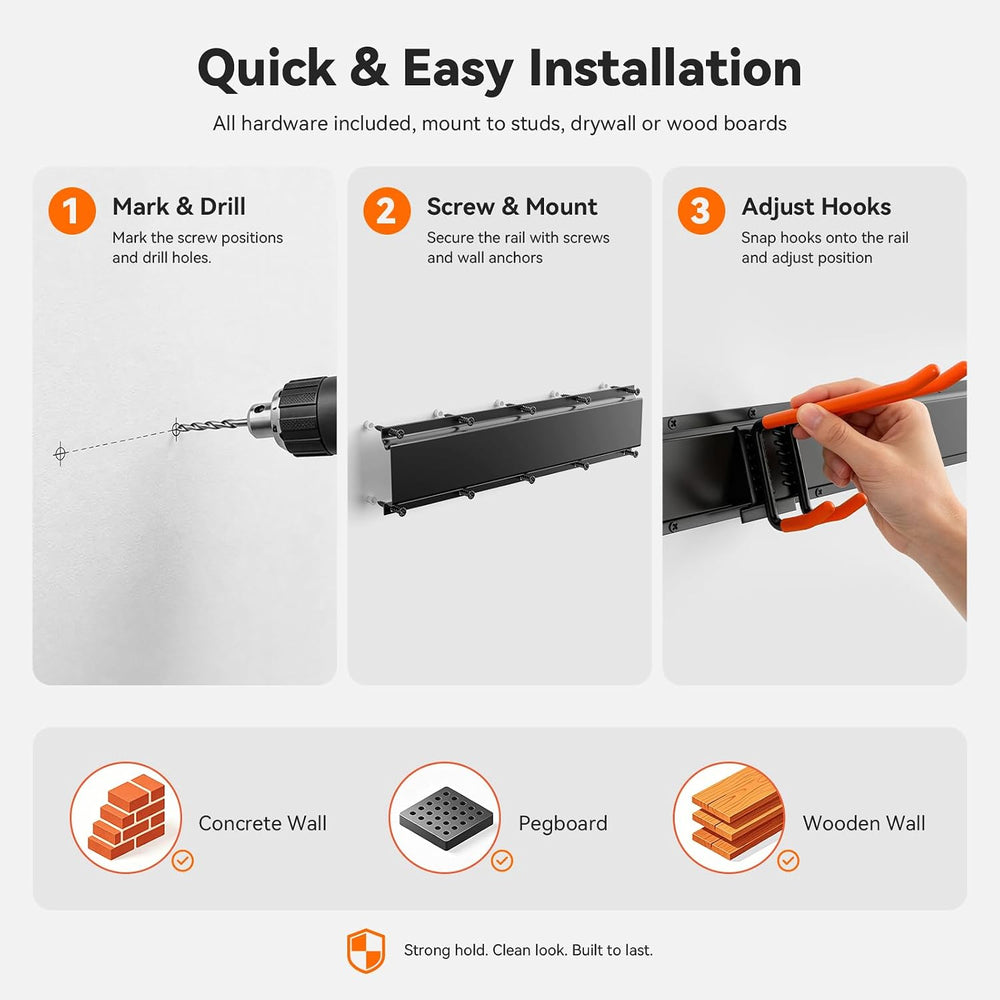 Quick & Easy Installation

All hardware included, mount to studs, drywall or wood boards

1 Mark & Drill
Mark the screw positions and drill holes.

2 Screw & Mount
Secure the rail with screws and wall anchors

3 Adjust Hooks
Snap hooks onto the rail and adjust position

Concrete Wall

Pegboard

Wooden Wall

Strong hold. Clean look. Built to last.