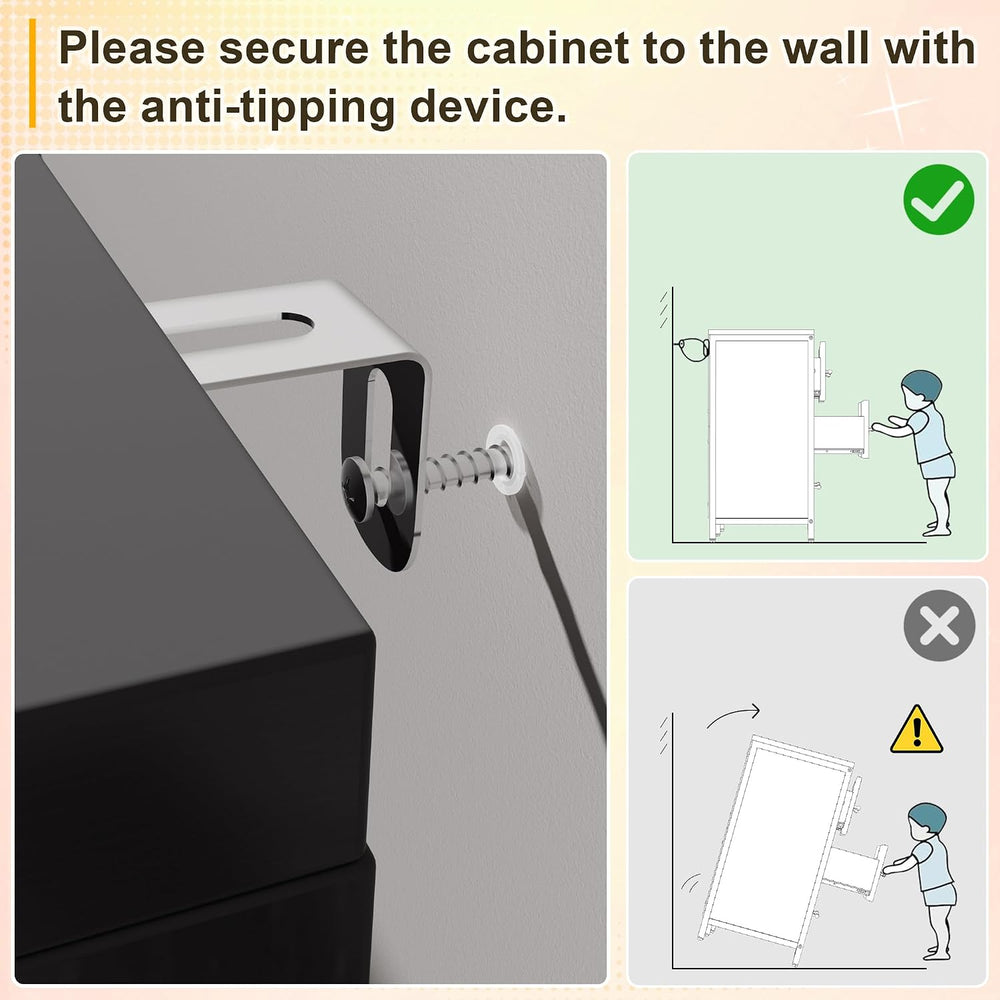 Please secure the cabinet to the wall with the anti-tipping device.