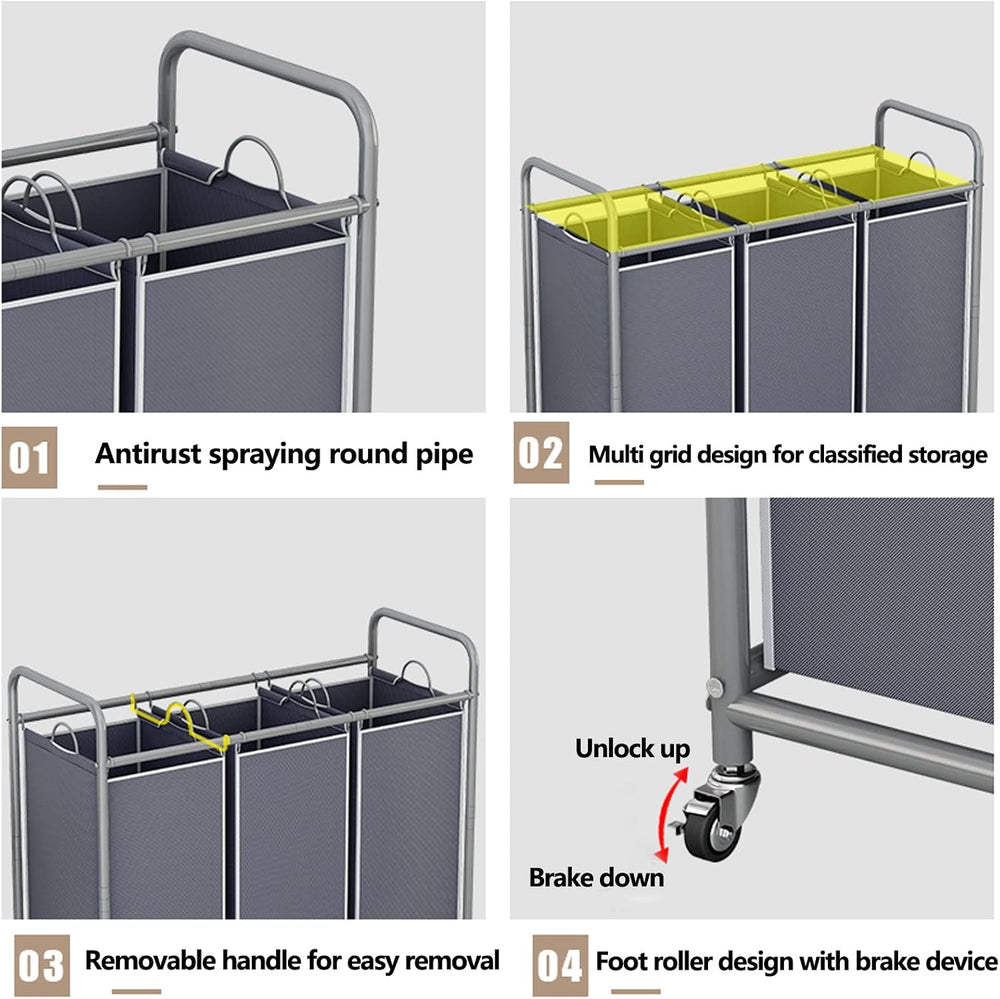 01
Antirust spraying round pipe

02
Multi grid design for classified storage

Unlock up

Brake down

03
Removable handle for easy removal

04
Foot roller design with brake device