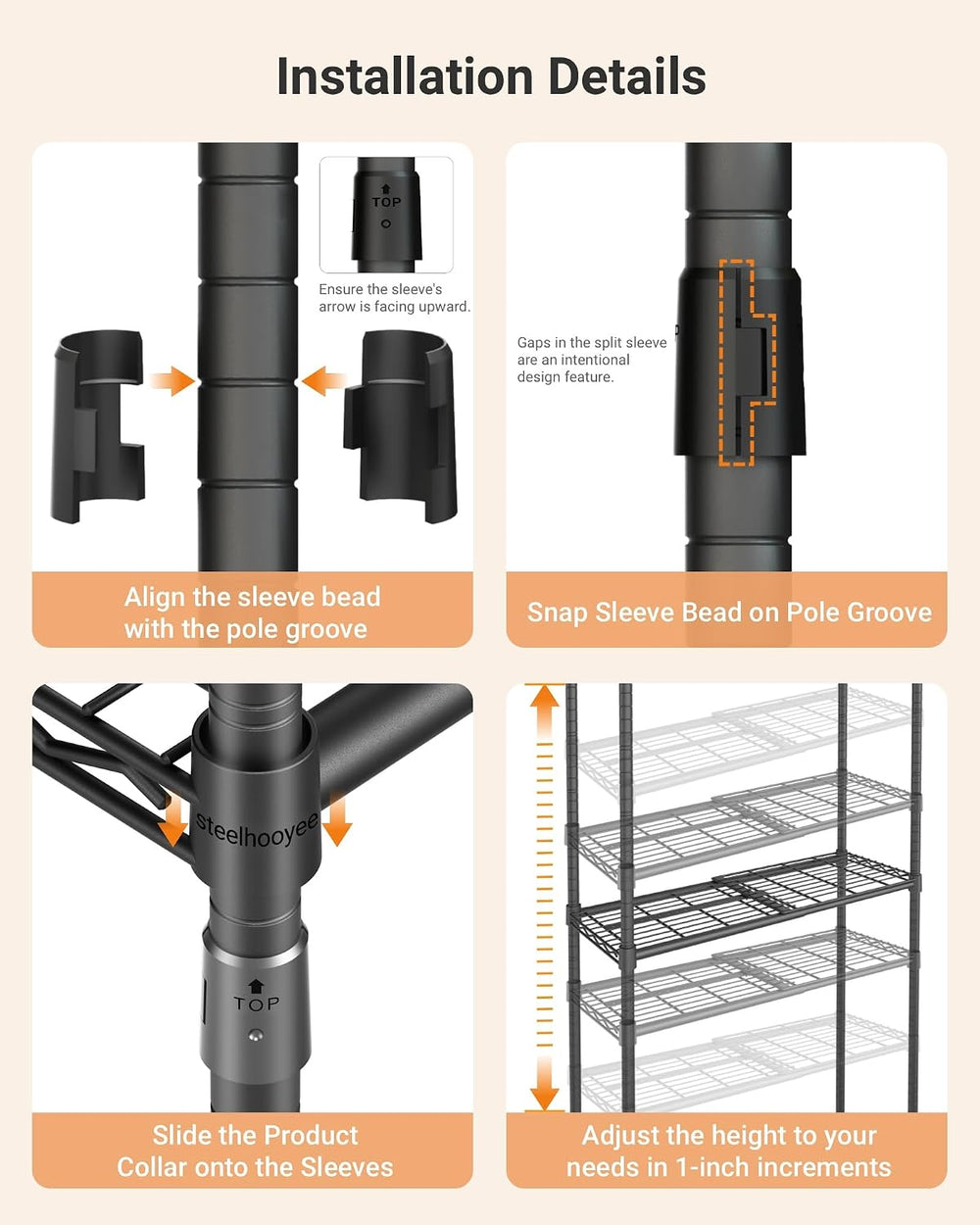 Installation Details

TOP

Ensure the sleeve's arrow is facing upward.

Align the sleeve bead with the pole groove

Gaps in the split sleeve are an intentional design feature.

Snap Sleeve Bead on Pole Groove

steelhooyee

TOP

Slide the Product Collar onto the Sleeves

Adjust the height to your needs in 1-inch increments