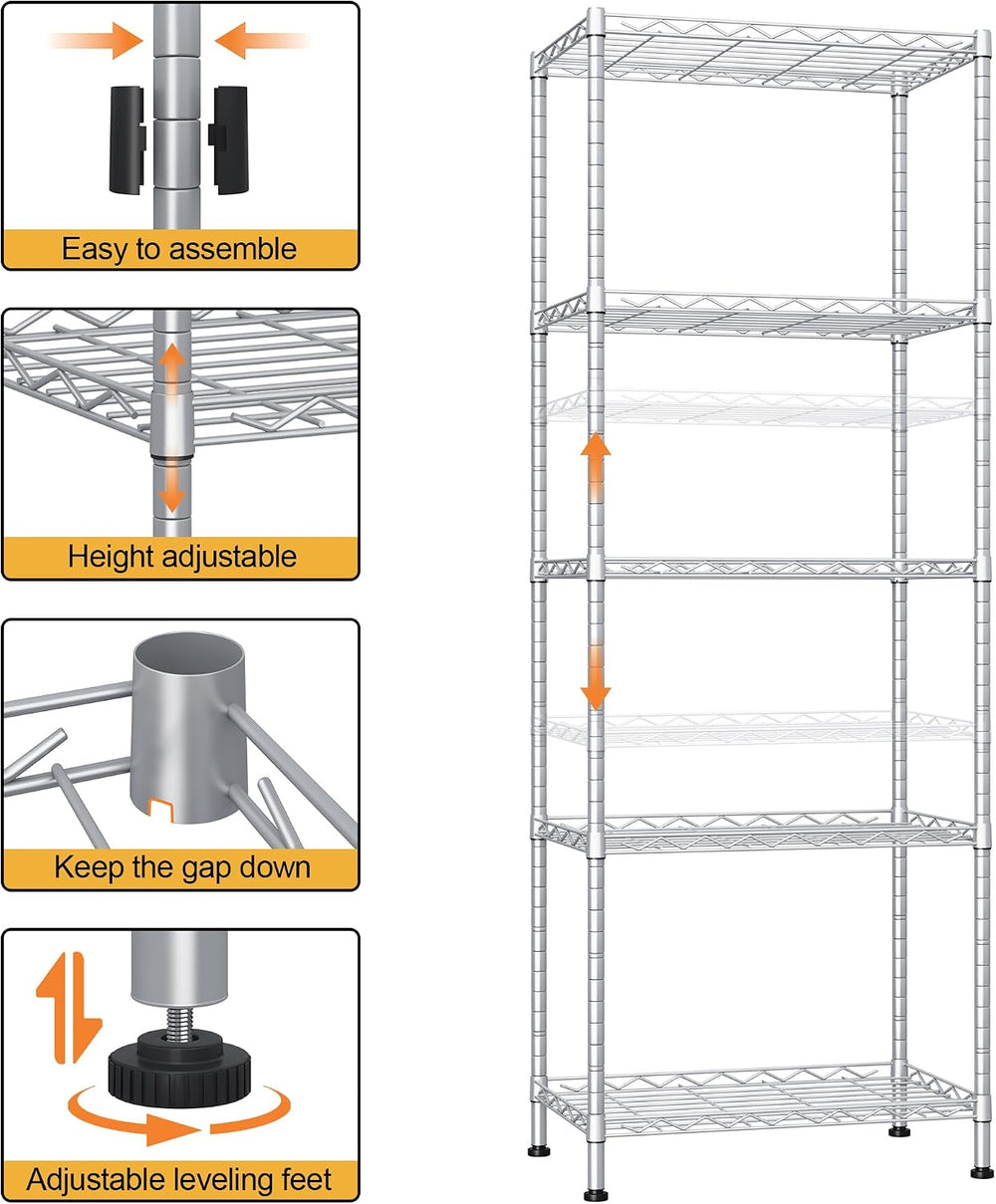 Easy to assemble

Height adjustable

Keep the gap down

Adjustable leveling feet