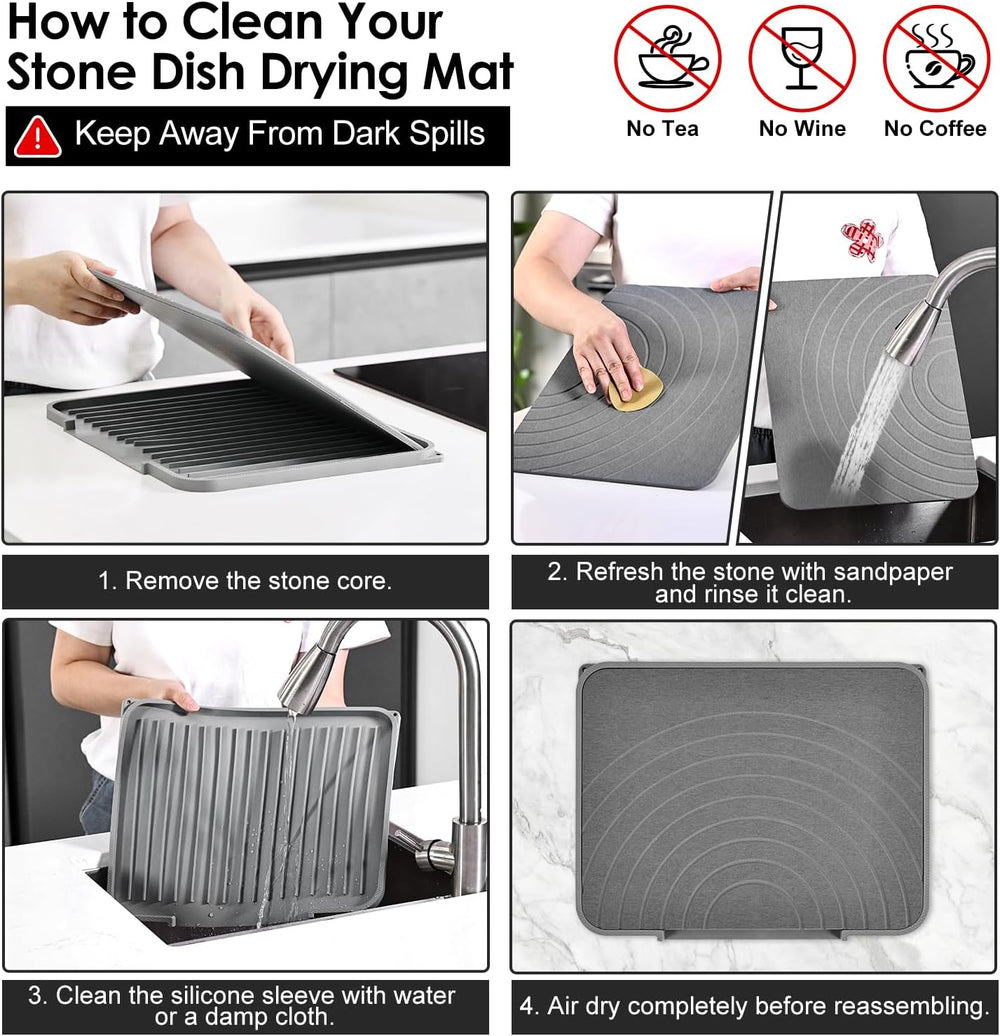 How to Clean Your Stone Dish Drying Mat

Keep Away From Dark Spills

No Tea

No Wine

No Coffee

1. Remove the stone core.

2. Refresh the stone with sandpaper and rinse it clean.

3. Clean the silicone sleeve with water or a damp cloth.

4. Air dry completely before reassembling.