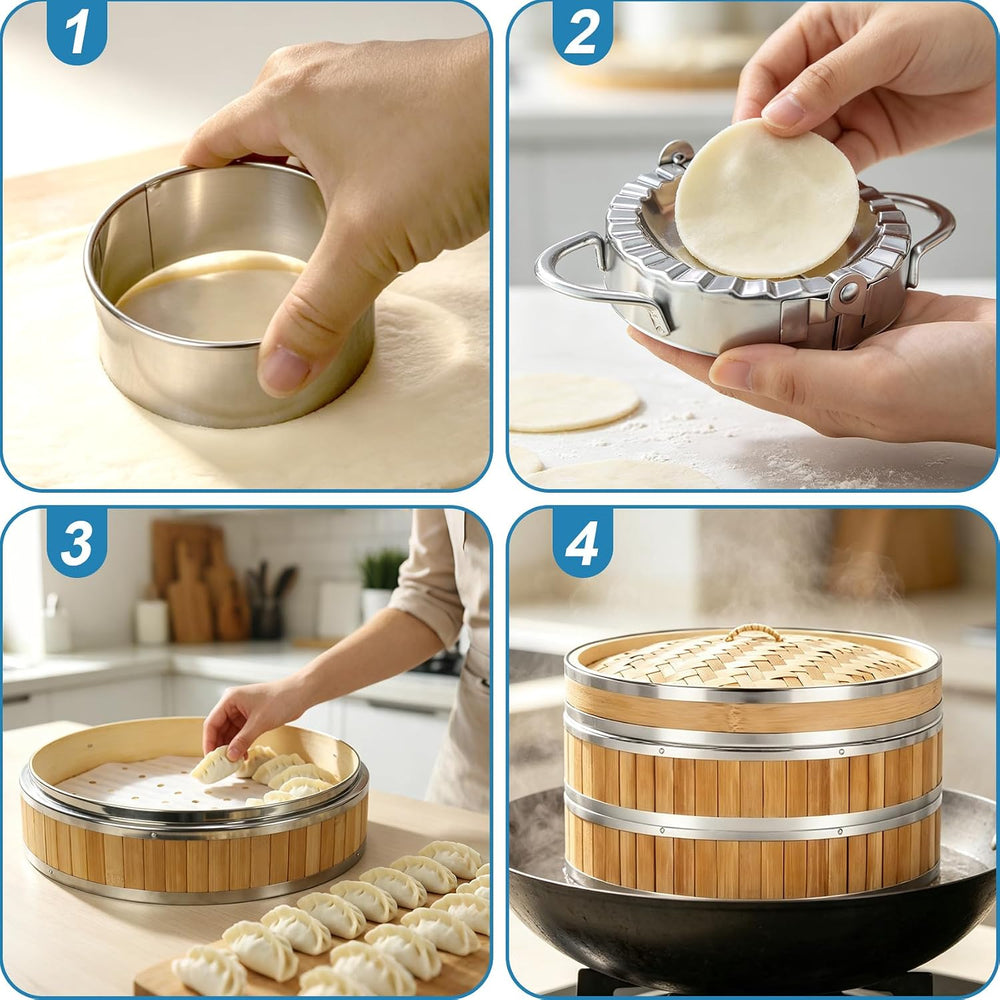 1

2

3

4