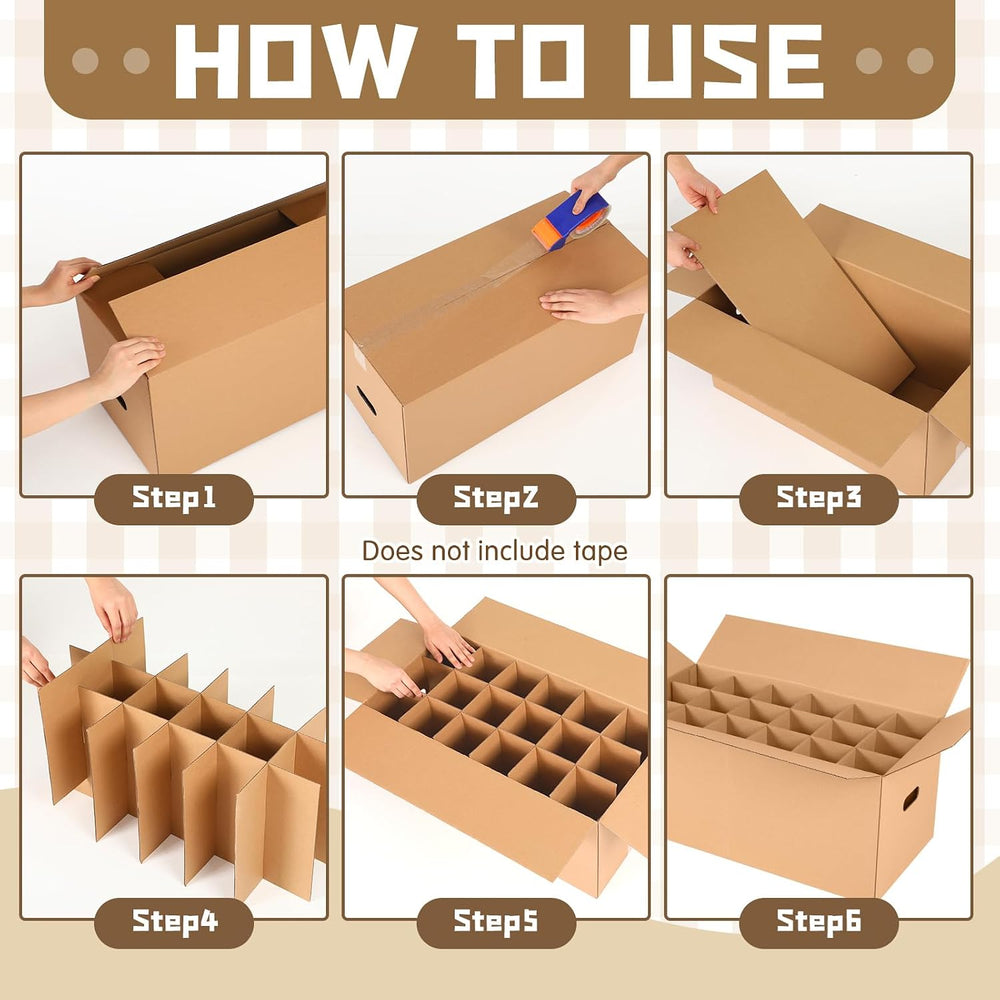 HOW TO USE

Step1

Step2

Step3

Does not include tape

Step4

Step5

Step6