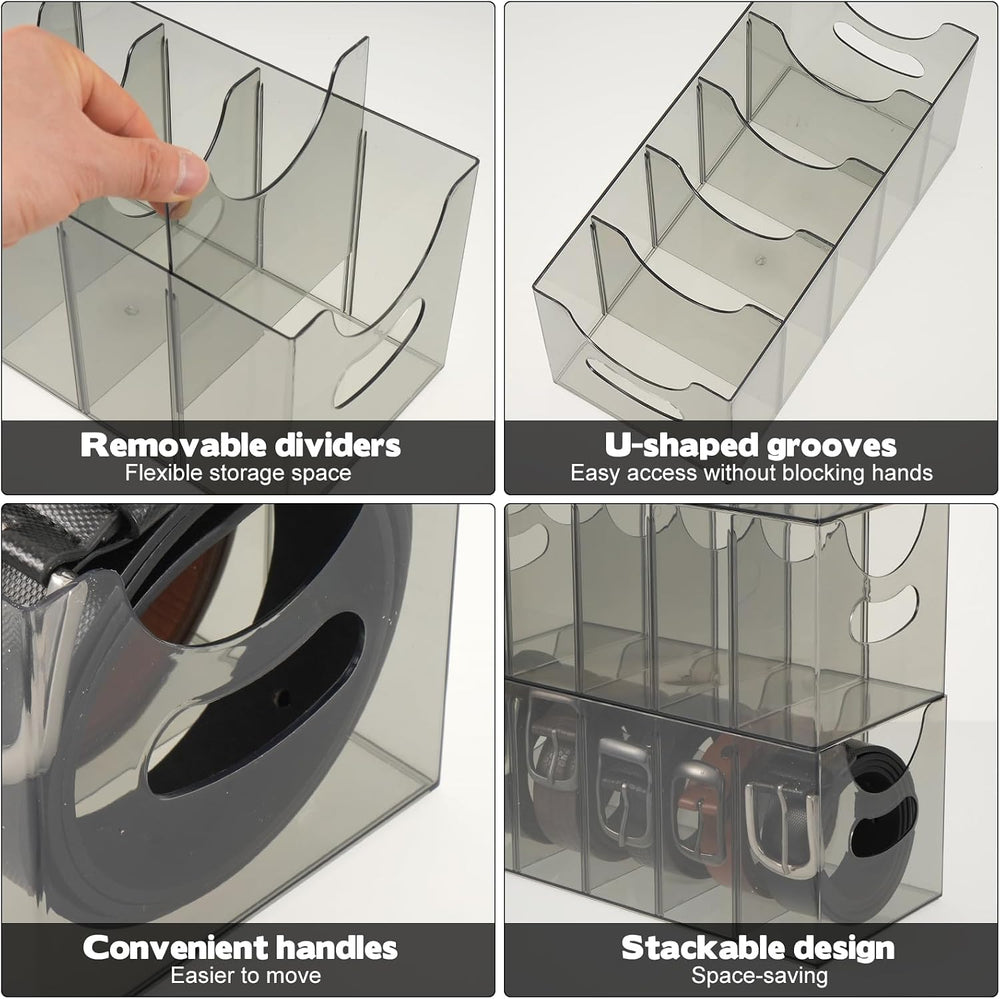 Removable dividers
Flexible storage space

U-shaped grooves
Easy access without blocking hands

Convenient handles
Easier to move

Stackable design
Space-saving