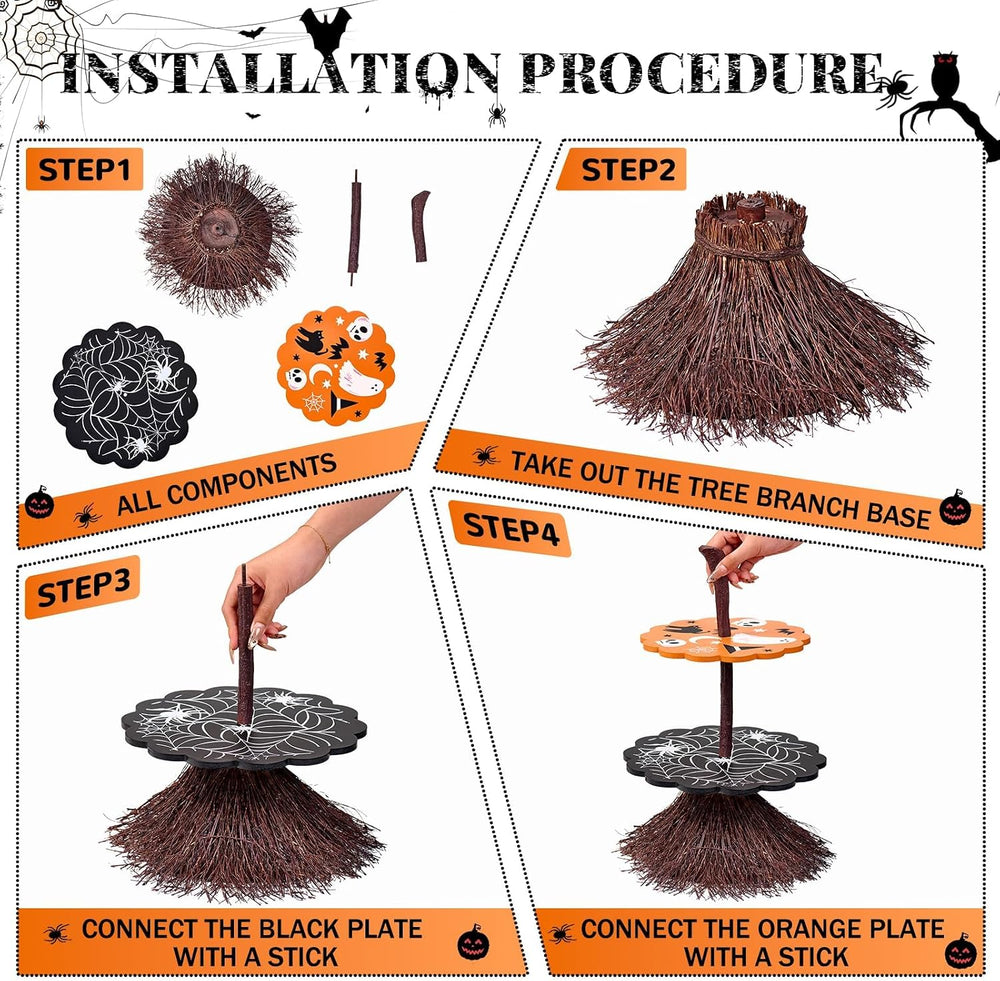 INSTALLATION PROCEDURE

STEP1

ALL COMPONENTS

STEP2

TAKE OUT THE TREE BRANCH BASE

STEP3

CONNECT THE BLACK PLATE
WITH A STICK

STEP4

CONNECT THE ORANGE PLATE
WITH A STICK