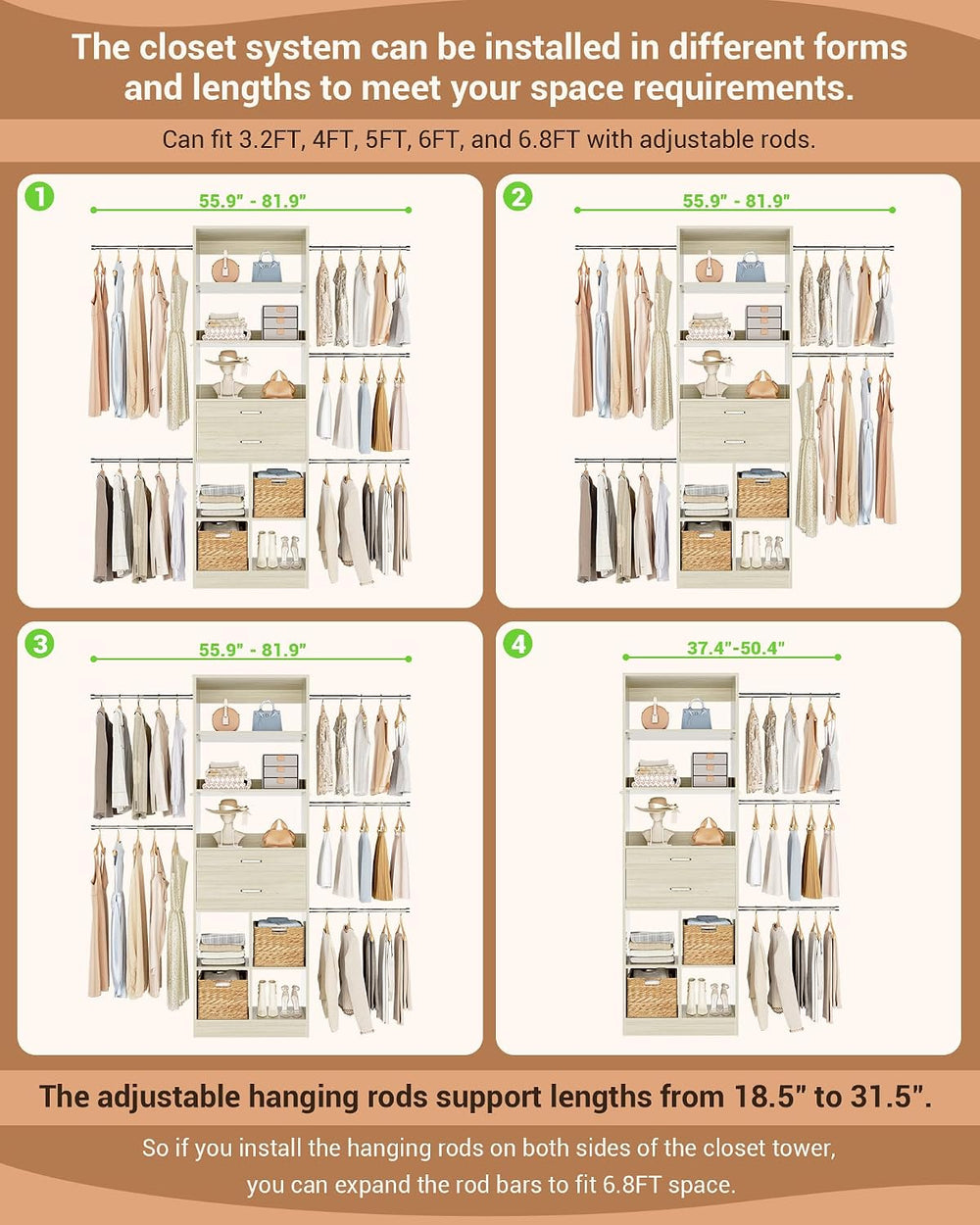 The closet system can be installed in different forms and lengths to meet your space requirements.

Can fit 3.2FT, 4FT, 5FT, 6FT, and 6.8FT with adjustable rods.

1

55.9" - 81.9"

2

55.9" - 81.9"

3

55.9" - 81.9"

4

37.4"-50.4"

The adjustable hanging rods support lengths from 18.5" to 31.5".

So if you install the hanging rods on both sides of the closet tower, you can expand the rod bars to fit 6.8FT space.