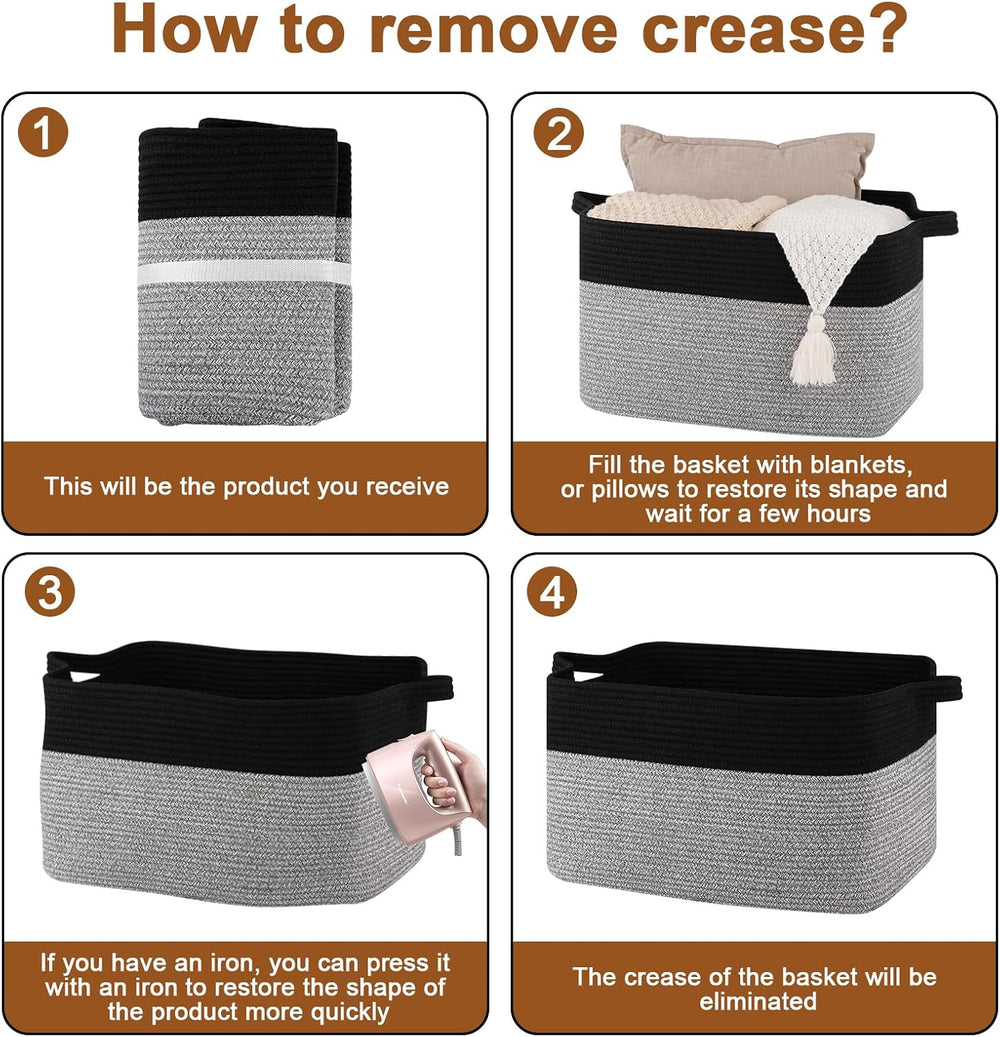 How to remove crease?

1

This will be the product you receive

2

Fill the basket with blankets, or pillows to restore its shape and wait for a few hours

3

If you have an iron, you can press it with an iron to restore the shape of the product more quickly

4

The crease of the basket will be eliminated