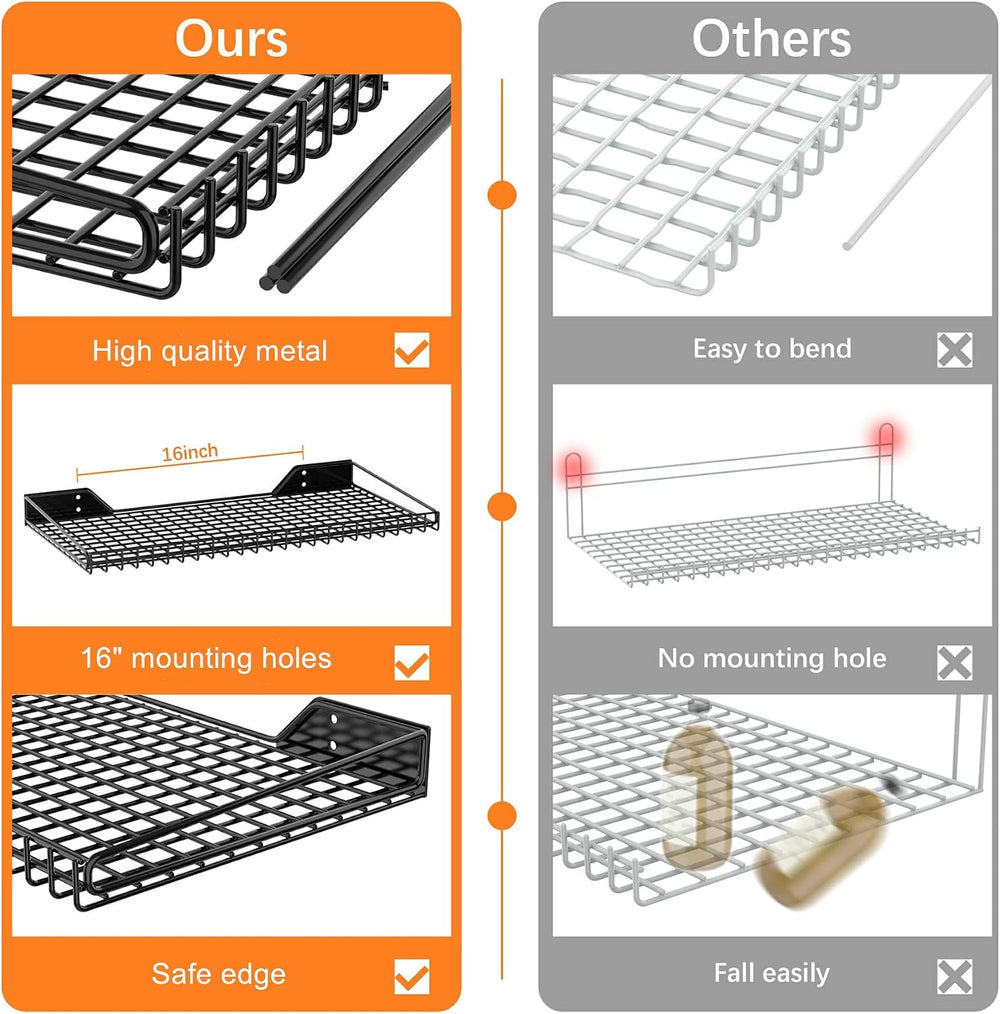 Ours

High quality metal ☑

16inch

16" mounting holes ☑

Safe edge ☑

Others

Easy to bend ☒

No mounting hole ☒

Fall easily ☒