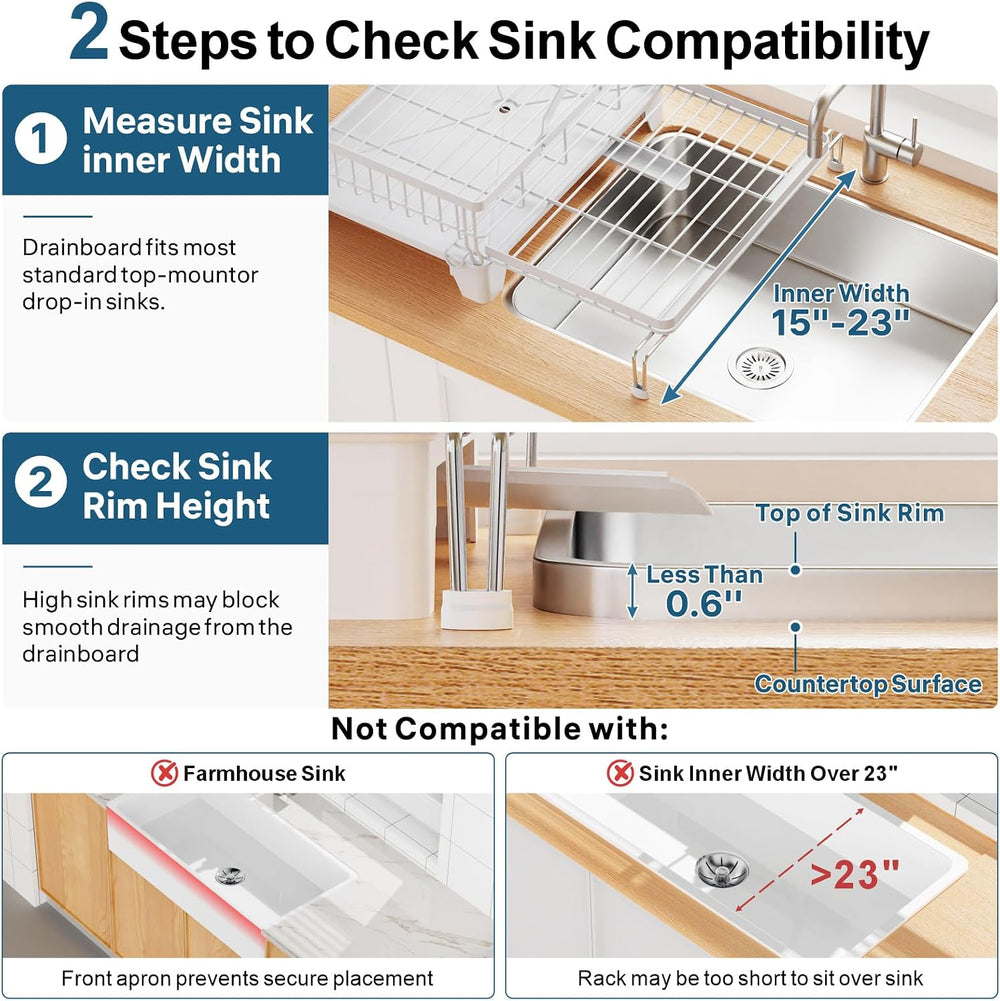 2 Steps to Check Sink Compatibility

1 Measure Sink inner Width

Drainboard fits most standard top-mountor drop-in sinks.

Inner Width
15"-23"

2 Check Sink Rim Height

High sink rims may block smooth drainage from the drainboard

Top of Sink Rim
Less Than
0.6"
Countertop Surface

Not Compatible with:

Farmhouse Sink

Front apron prevents secure placement

Sink Inner Width Over 23"

>23"

Rack may be too short to sit over sink